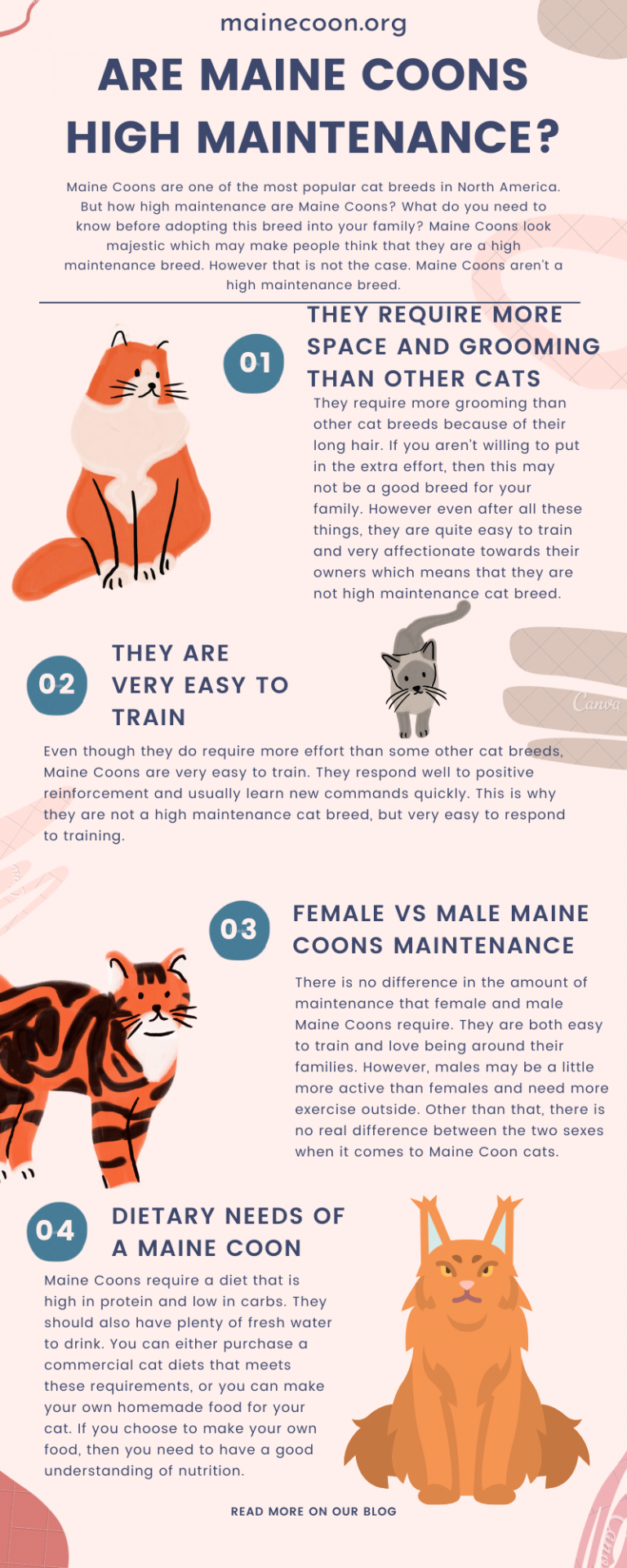 mainecoon.org

ARE MAINE COONS HIGH MAINTENANCE?

Maine Coons are one of the most popular cat breeds in North America. But how high maintenance are Maine Coons? What do you need to know before adopting this breed into your family? Maine Coons look majestic which may make people think that they are a high maintenance breed. However that is not the case. Maine Coons aren't a high maintenance breed.

01

THEY REQUIRE MORE SPACE AND GROOMING THAN OTHER CATS

They require more grooming than other cat breeds because of their long hair. If you aren't willing to put in the extra effort, then this may not be a good breed for your family. However even after all these things, they are quite easy to train and very affectionate towards their owners which means that they are not high maintenance cat breed.

02

THEY ARE VERY EASY TO TRAIN

Canva

Even though they do require more effort than some other cat breeds, Maine Coons are very easy to train. They respond well to positive reinforcement and usually learn new commands quickly. This is why they are not a high maintenance cat breed, but very easy to respond to training.

03

FEMALE VS MALE MAINE COONS MAINTENANCE

There is no difference in the amount of maintenance that female and male Maine Coons require. They are both easy to train and love being around their families. However, males may be a little more active than females and need more exercise outside. Other than that, there is no real difference between the two sexes when it comes to Maine Coon cats.

04

DIETARY NEEDS OF A MAINE COON

Maine Coons require a diet that is high in protein and low in carbs. They should also have plenty of fresh water to drink. You can either purchase a commercial cat diets that meets these requirements, or you can make your own homemade food for your cat. If you choose to make your own food, then you need to have a good understanding of nutrition.

READ MORE ON OUR BLOG