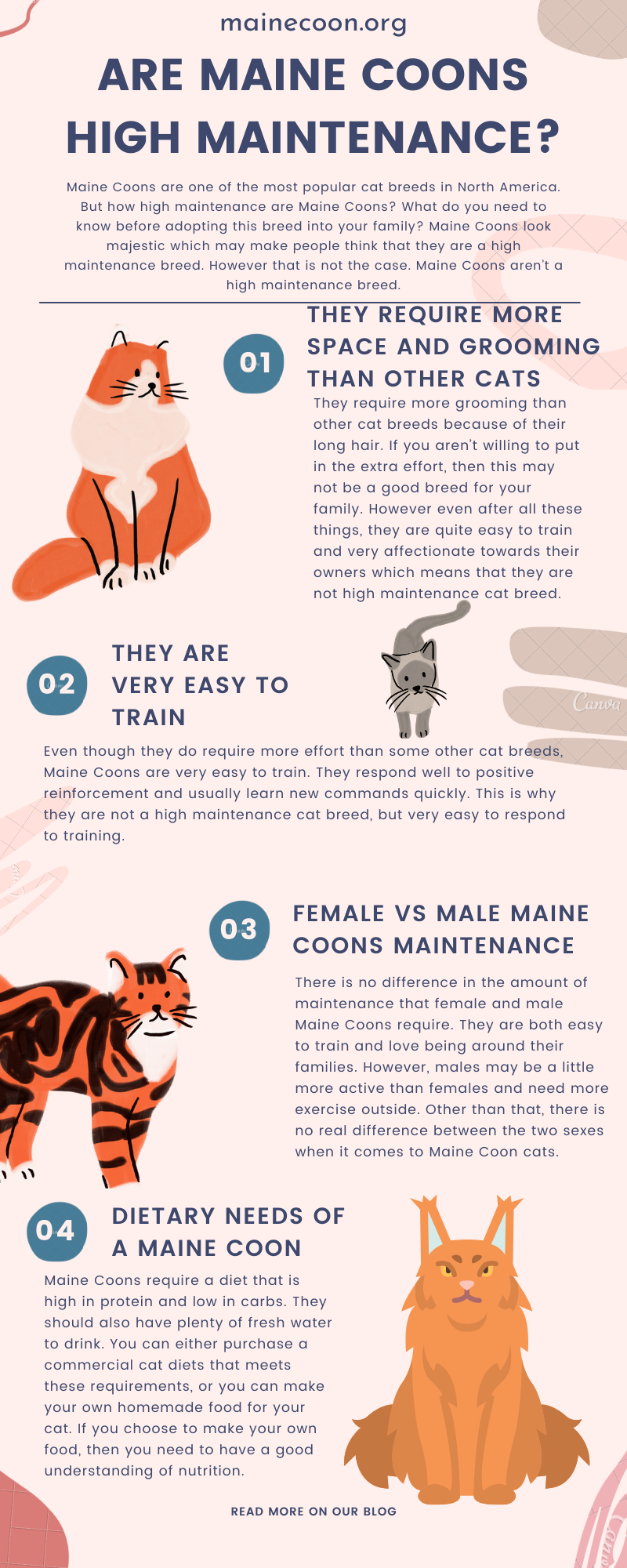 mainecoon.org

ARE MAINE COONS HIGH MAINTENANCE?

Maine Coons are one of the most popular cat breeds in North America. But how high maintenance are Maine Coons? What do you need to know before adopting this breed into your family? Maine Coons look majestic which may make people think that they are a high maintenance breed. However that is not the case. Maine Coons aren't a high maintenance breed.

01

THEY REQUIRE MORE SPACE AND GROOMING THAN OTHER CATS

They require more grooming than other cat breeds because of their long hair. If you aren't willing to put in the extra effort, then this may not be a good breed for your family. However even after all these things, they are quite easy to train and very affectionate towards their owners which means that they are not high maintenance cat breed.

02

THEY ARE VERY EASY TO TRAIN

Canva

Even though they do require more effort than some other cat breeds, Maine Coons are very easy to train. They respond well to positive reinforcement and usually learn new commands quickly. This is why they are not a high maintenance cat breed, but very easy to respond to training.

03

FEMALE VS MALE MAINE COONS MAINTENANCE

There is no difference in the amount of maintenance that female and male Maine Coons require. They are both easy to train and love being around their families. However, males may be a little more active than females and need more exercise outside. Other than that, there is no real difference between the two sexes when it comes to Maine Coon cats.

04

DIETARY NEEDS OF A MAINE COON

Maine Coons require a diet that is high in protein and low in carbs. They should also have plenty of fresh water to drink. You can either purchase a commercial cat diets that meets these requirements, or you can make your own homemade food for your cat. If you choose to make your own food, then you need to have a good understanding of nutrition.

READ MORE ON OUR BLOG